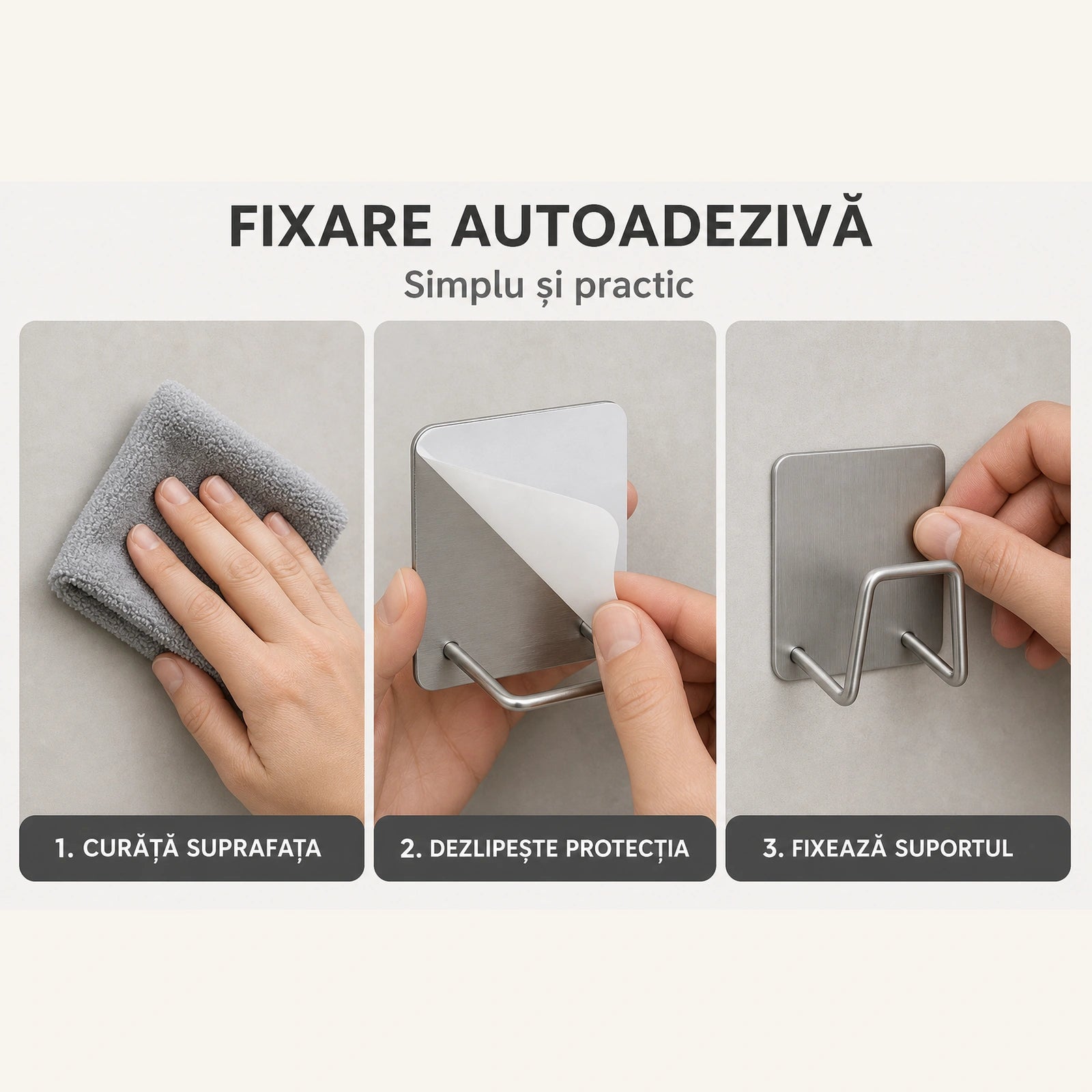 FIXARE AUTOADEZIVĂ
Simplu și practic

1. CURĂȚĂ SUPRAFAȚA

2. DEZLIPEȘTE PROTECȚIA

3. FIXEAZĂ SUPORTUL