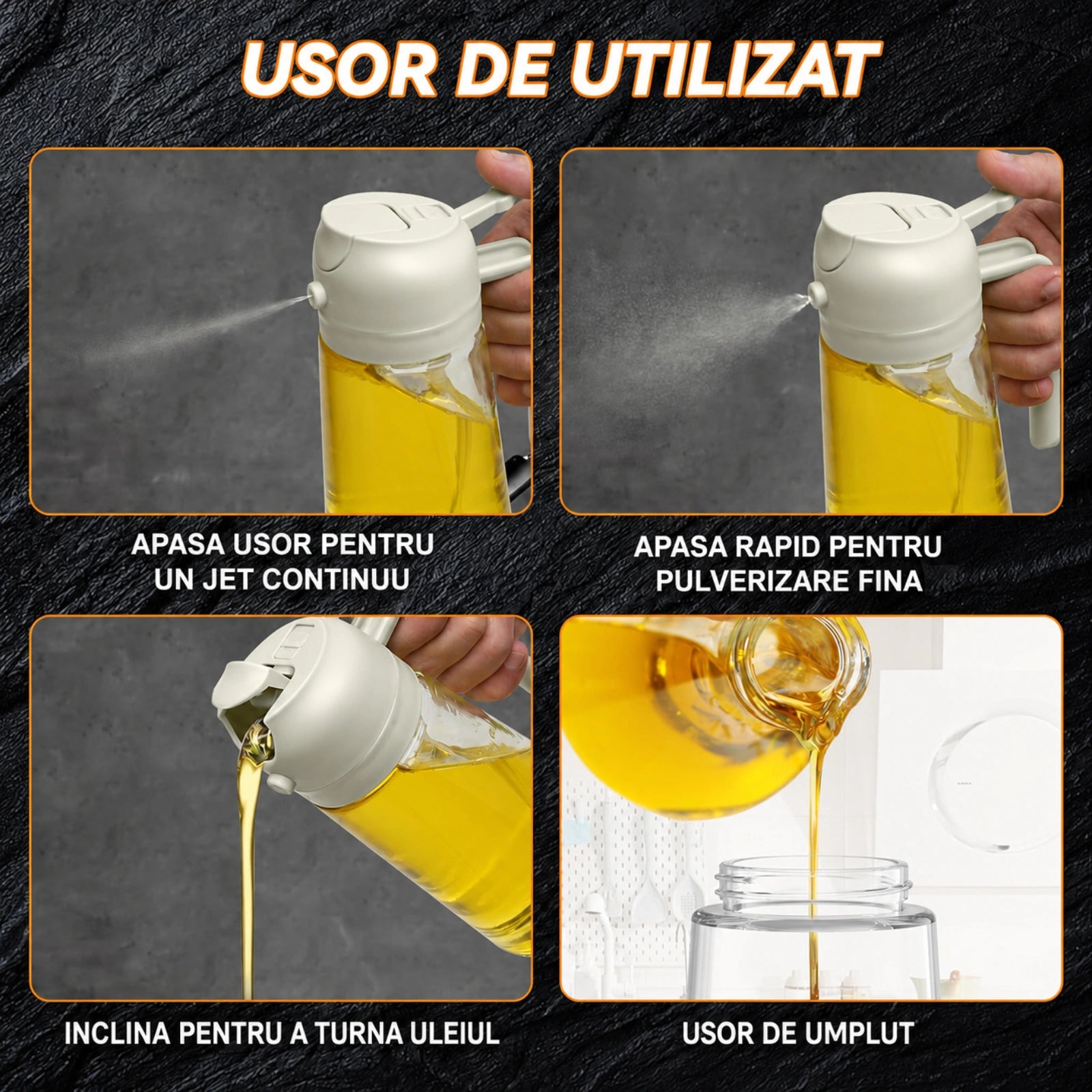 USOR DE UTILIZAT

APASA USOR PENTRU UN JET CONTINUU

APASA RAPID PENTRU PULVERIZARE FINA

INCLINA PENTRU A TURNA ULEIUL

USOR DE UMPLUT